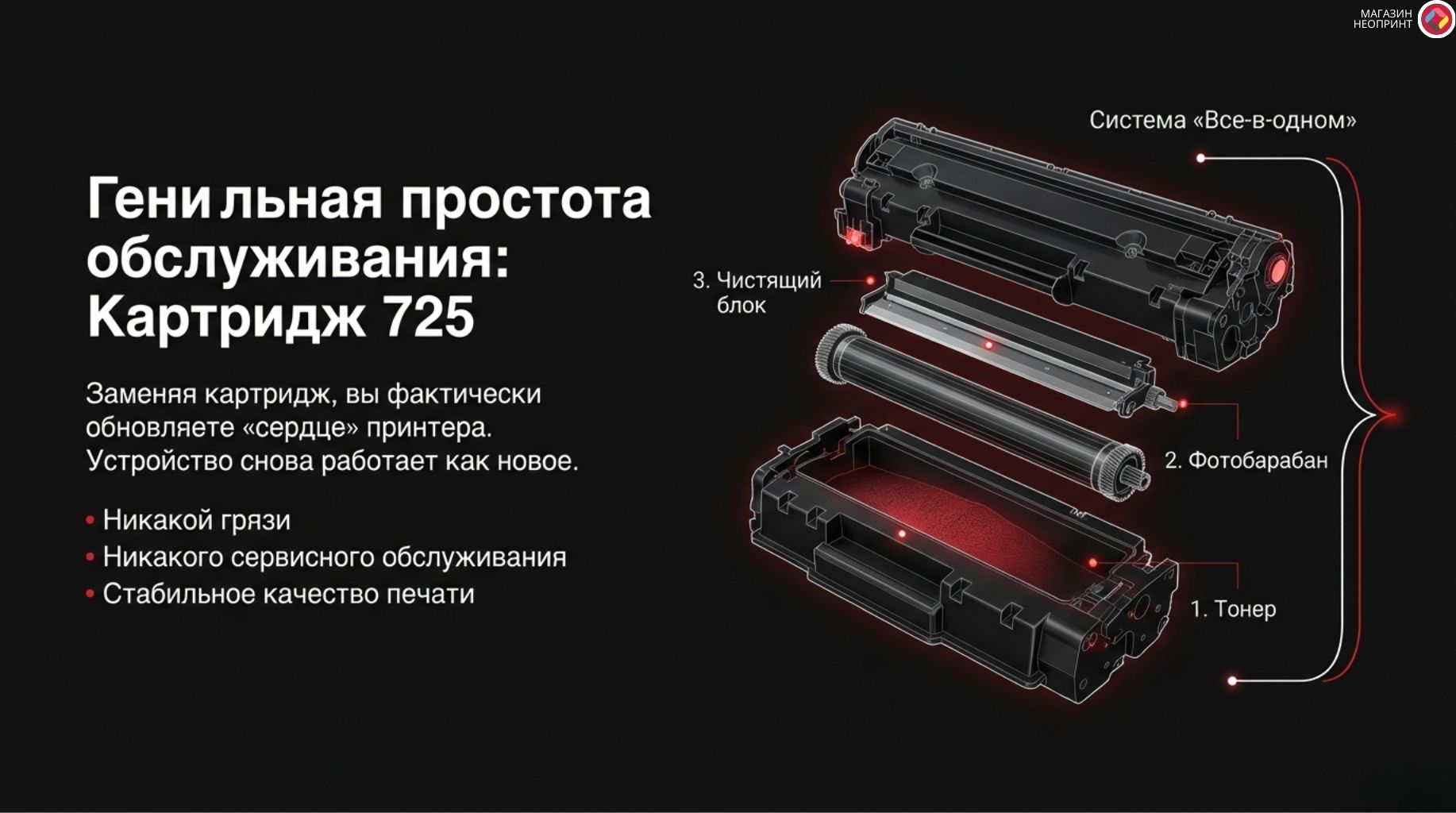 МАГАЗИН НЕОПРИНТ

Гени льная простота обслуживания: Картридж 725

Заменяя картридж, вы фактически обновляете «сердце» принтера. Устройство снова работает как новое.

• Никакой грязи
• Никакого сервисного обслуживания
• Стабильное качество печати

Система «Все-в-одном»

3. Чистящий блок

2. Фотобарабан

1. Тонер